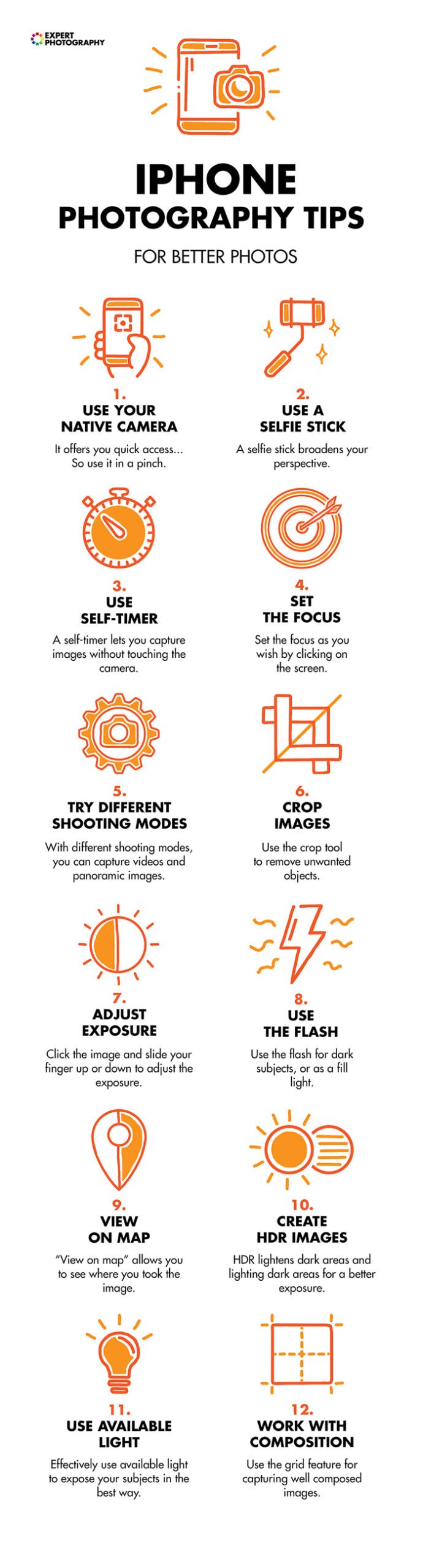 EXPERT PHOTOGRAPHY

IPHONE PHOTOGRAPHY TIPS

FOR BETTER PHOTOS

1.
USE YOUR NATIVE CAMERA

It offers you quick access... So use it in a pinch.

2.
USE A SELFIE STICK

A selfie stick broadens your perspective.

3.
USE SELF-TIMER

A self-timer lets you capture images without touching the camera.

4.
SET THE FOCUS

Set the focus as you wish by clicking on the screen.

5.
TRY DIFFERENT SHOOTING MODES

With different shooting modes, you can capture videos and panoramic images.

6.
CROP IMAGES

Use the crop tool to remove unwanted objects.

7.
ADJUST EXPOSURE

Click the image and slide your finger up or down to adjust the exposure.

8.
USE THE FLASH

Use the flash for dark subjects, or as a fill light.

9.
VIEW ON MAP

"View on map" allows you to see where you took the image.

10.
CREATE HDR IMAGES

HDR lightens dark areas and lighting dark areas for a better exposure.

11.
USE AVAILABLE LIGHT

Effectively use available light to expose your subjects in the best way.

12.
WORK WITH COMPOSITION

Use the grid feature for capturing well composed images.