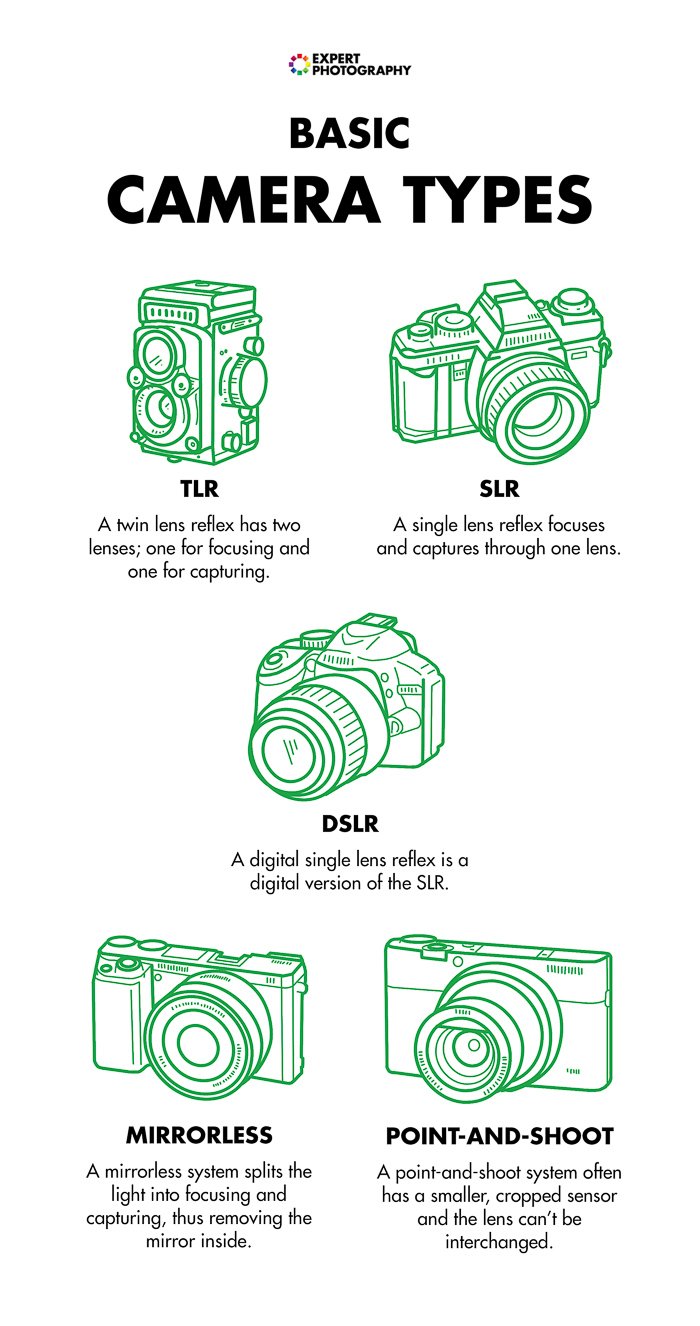 EXPERT PHOTOGRAPHY

BASIC
CAMERA TYPES

TLR
A twin lens reflex has two lenses; one for focusing and one for capturing.

SLR
A single lens reflex focuses and captures through one lens.

DSLR
A digital single lens reflex is a digital version of the SLR.

MIRRORLESS
A mirrorless system splits the light into focusing and capturing, thus removing the mirror inside.

POINT-AND-SHOOT
A point-and-shoot system often has a smaller, cropped sensor and the lens can't be interchanged.